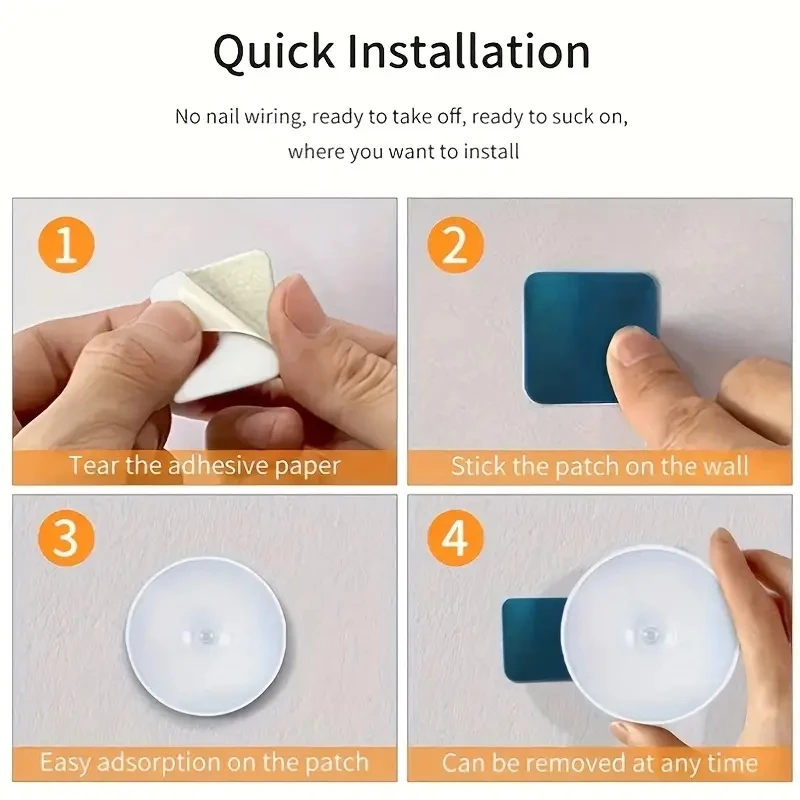 Quick Installation

No nail wiring, ready to take off, ready to suck on, where you want to install

1

Tear the adhesive paper

2

Stick the patch on the wall

3

Easy adsorption on the patch

4

Can be removed at any time